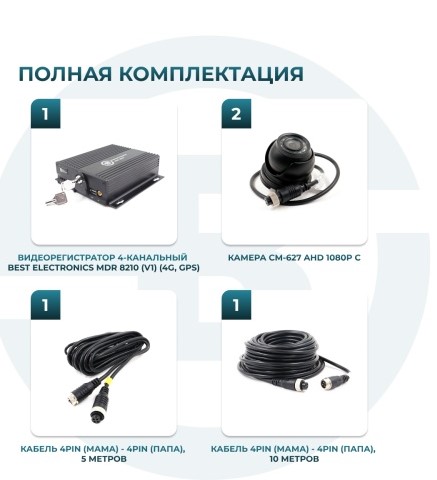 ПОЛНАЯ КОМПЛЕКТАЦИЯ

1

ВИДЕОРЕГИСТРАТОР 4-КАНАЛЬНЫЙ BEST ELECTRONICS MDR 8210 (V1) (4G, GPS)

2

КАМЕРА CM-627 AHD 1080P C

1

КАБЕЛЬ 4PIN (МАМА) - 4PIN (ПАПА), 5 МЕТРОВ

1

КАБЕЛЬ 4PIN (МАМА) - 4PIN (ПАПА), 10 МЕТРОВ